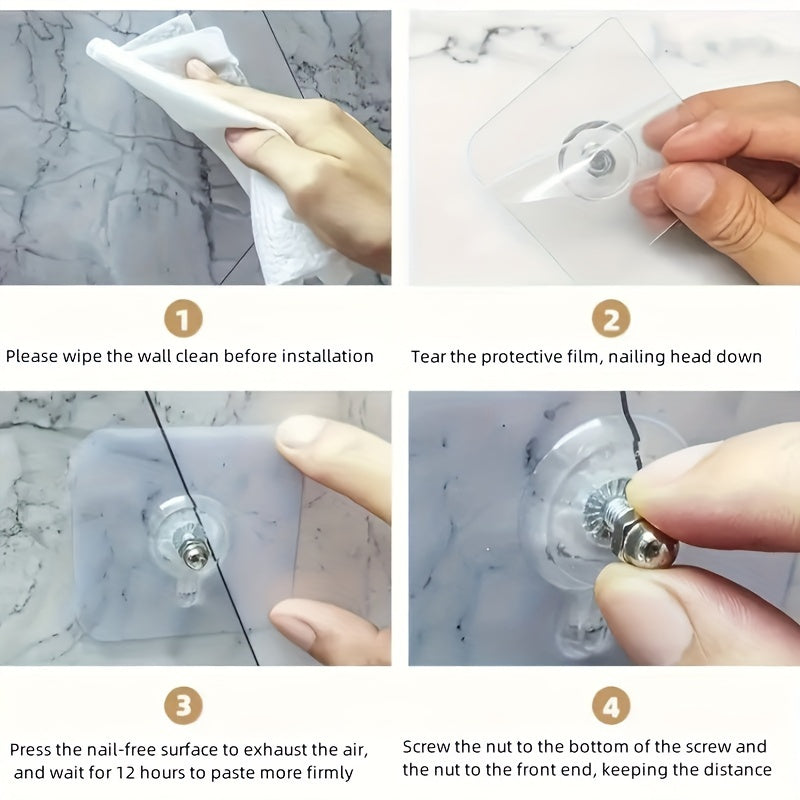 1

Please wipe the wall clean before installation

2

Tear the protective film, nailing head down

3

Press the nail-free surface to exhaust the air, and wait for 12 hours to paste more firmly

4

Screw the nut to the bottom of the screw and the nut to the front end, keeping the distance