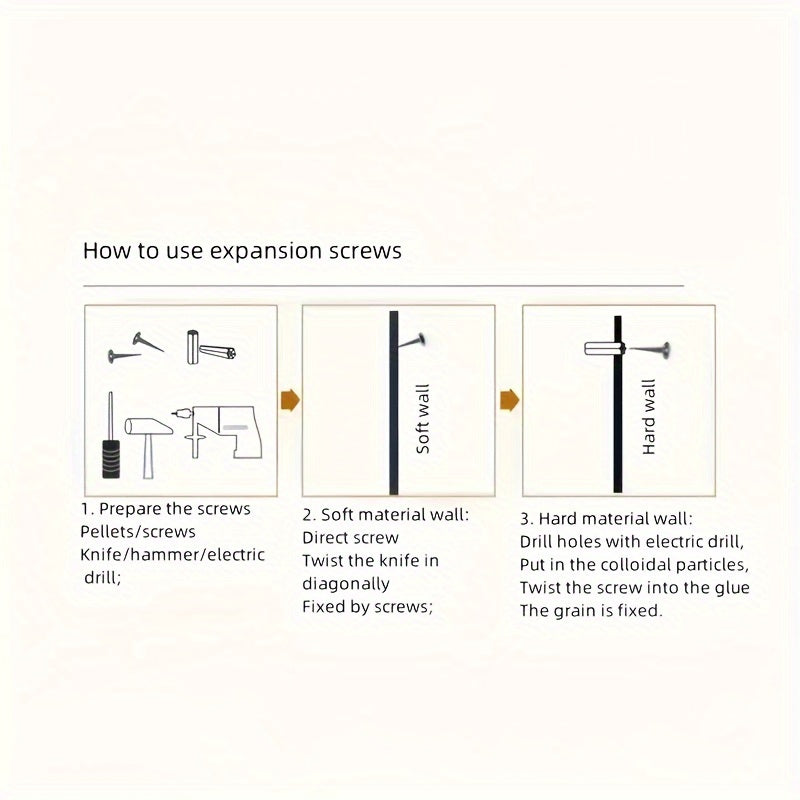 How to use expansion screws

Soft wall

Hard wall

1. Prepare the screws
Pellets/screws
Knife/hammer/electric drill;

2. Soft material wall:
Direct screw
Twist the knife in diagonally
Fixed by screws;

3. Hard material wall:
Drill holes with electric drill,
Put in the colloidal particles,
Twist the screw into the glue
The grain is fixed.